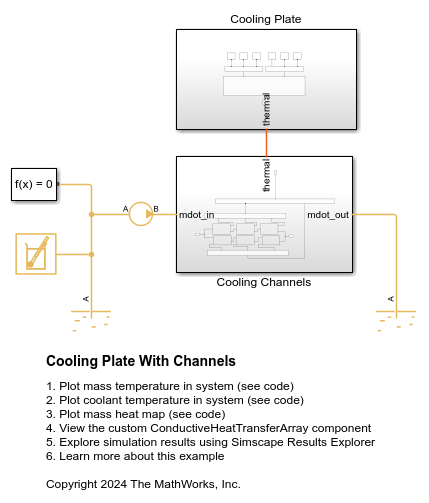 Cooling Plate

thermal

f(x) = 0

A

B

thermal

mdot_in

mdot_out

Cooling Channels

A

A

Cooling Plate With Channels

1. Plot mass temperature in system (see code)
2. Plot coolant temperature in system (see code)
3. Plot mass heat map (see code)
4. View the custom ConductiveHeatTransferArray component
5. Explore simulation results using Simscape Results Explorer
6. Learn more about this example

Copyright 2024 The MathWorks, Inc.